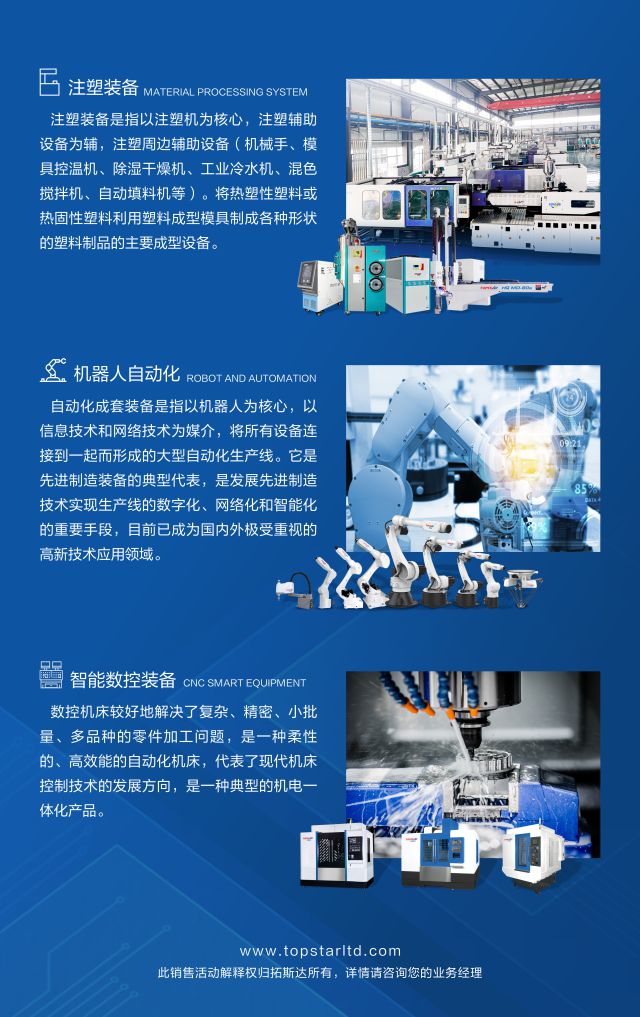 注塑装备 MATERIAL PROCESSING SYSTEM

注塑装备是指以注塑机为核心，注塑辅助设备为辅，注塑周边辅助设备（机械手、模具控温机、除湿干燥机、工业冷水机、混色搅拌机、自动填料机等）。将热塑性塑料或热固性塑料利用塑料成型模具制成各种形状的塑料制品的主要成型设备。

机器人自动化 ROBOT AND AUTOMATION

自动化成套装备是指以机器人为核心，以信息技术和网络技术为媒介，将所有设备连接到一起而形成的大型自动化生产线。它是先进制造装备的典型代表，是发展先进制造技术实现生产线的数字化、网络化和智能化的重要手段，目前已成为国内外极受重视的高新技术应用领域。

智能数控装备 CNC SMART EQUIPMENT

数控机床较好地解决了复杂、精密、小批量、多品种的零件加工问题，是一种柔性的、高效能的自动化机床，代表了现代机床控制技术的发展方向，是一种典型的机电一体化产品。

www.topstarltd.com
此销售活动解释权归拓斯达所有，详情请咨询您的业务经理