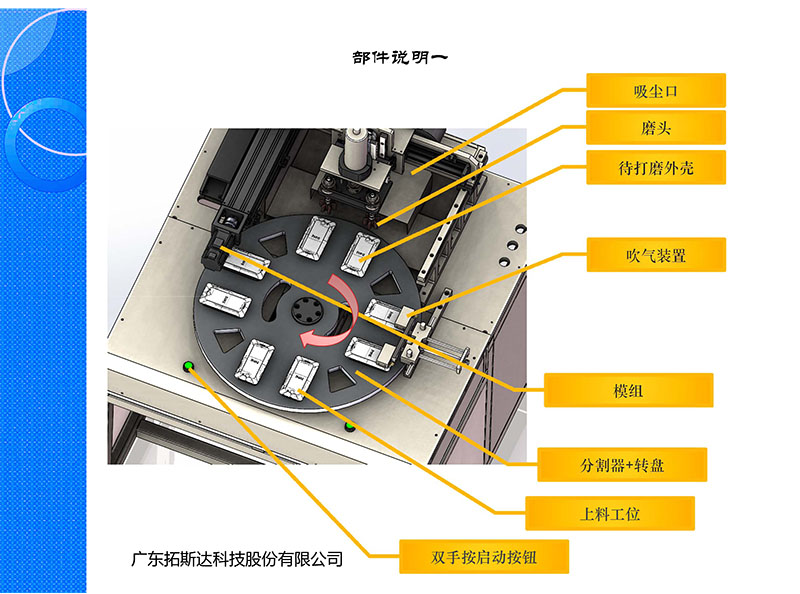 部件说明一

吸尘口

磨头

待打磨外壳

吹气装置

模组

分割器+转盘

上料工位

双手按启动按钮

广东拓斯达科技股份有限公司